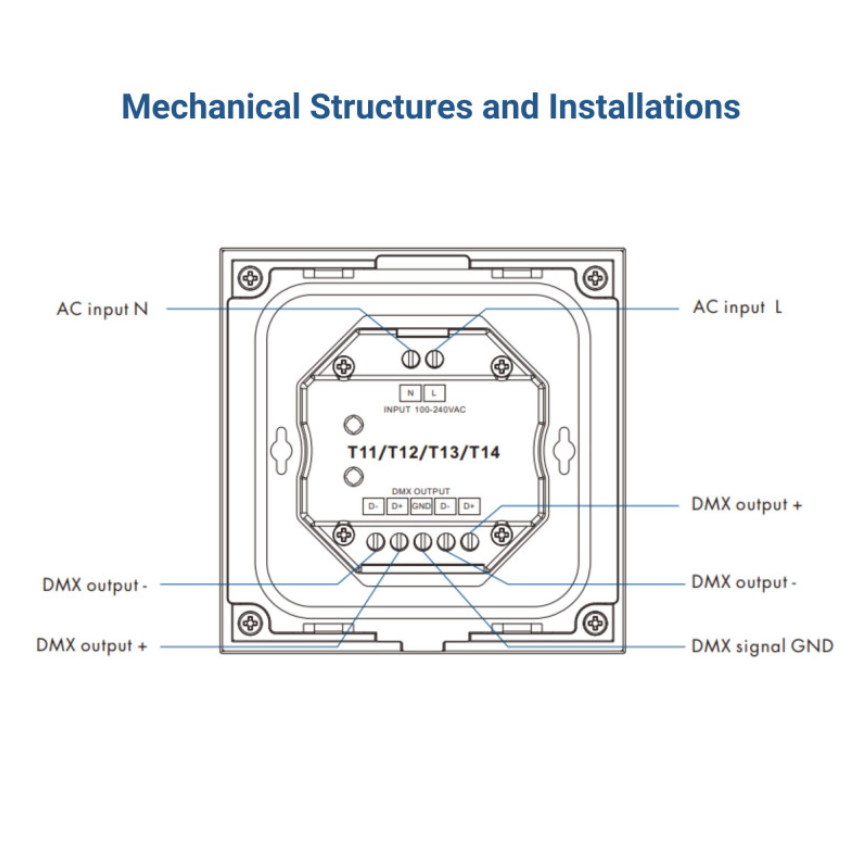 Mechanical Structures and Installations

AC input N

AC input L

N L

INPUT 100-240VAC

T11/T12/T13/T14

DMX OUTPUT

D- D+ GND D- D+

DMX output +

DMX output -

DMX output -

DMX output +

DMX signal GND